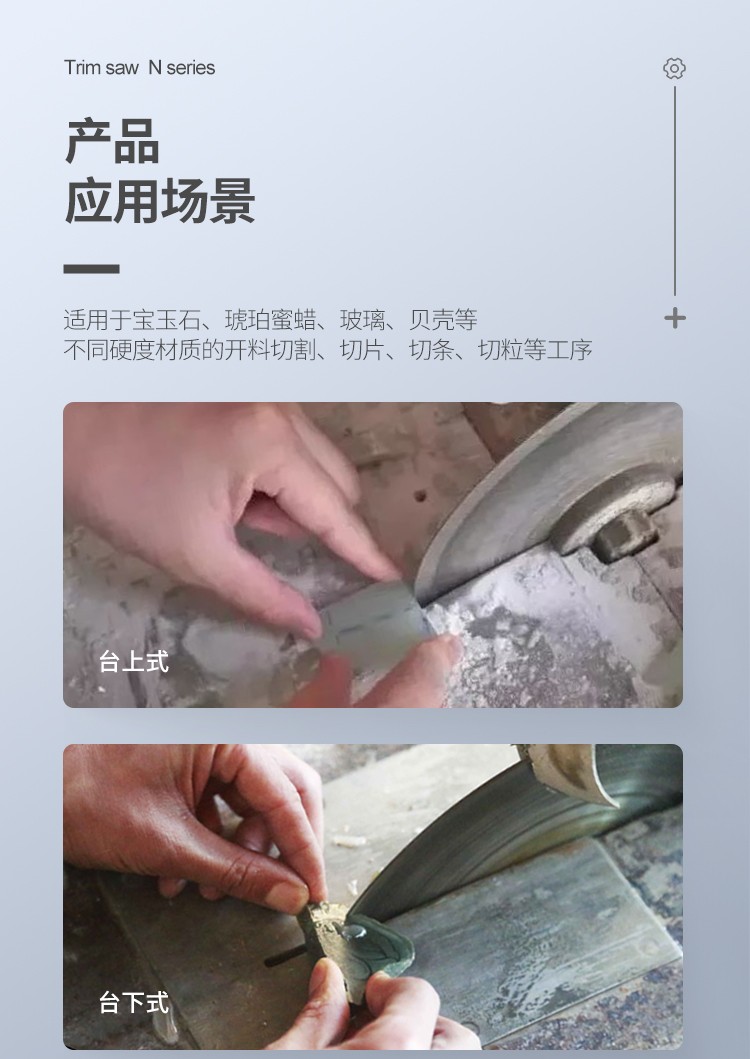 Trim saw N series

产品
应用场景

适用于宝玉石、琥珀蜜蜡、玻璃、贝壳等
不同硬度材质的开料切割、切片、切条、切粒等工序

台上式

台下式