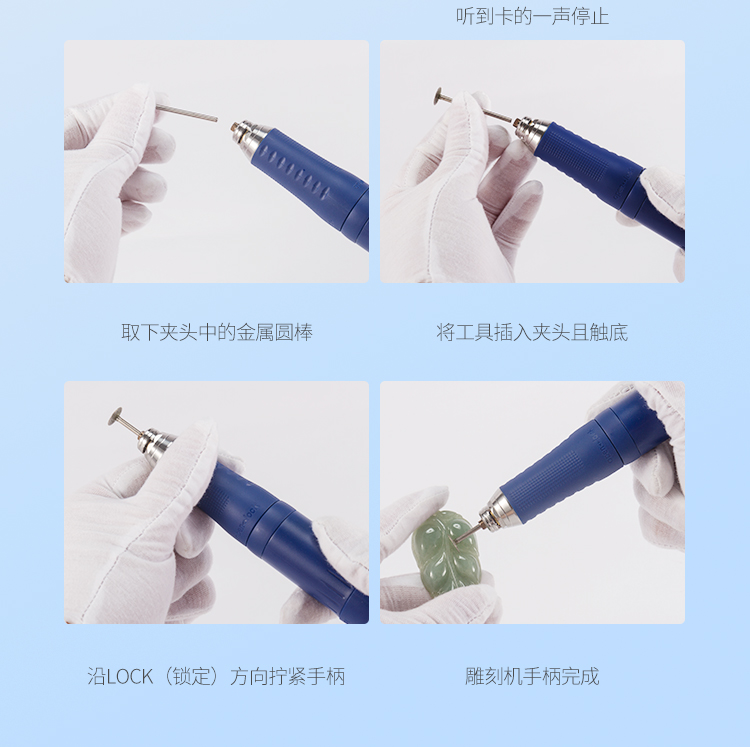 听到卡的一声停止

取下夹头中的金属圆棒

将工具插入夹头且触底

沿LOCK（锁定）方向拧紧手柄

雕刻机手柄完成